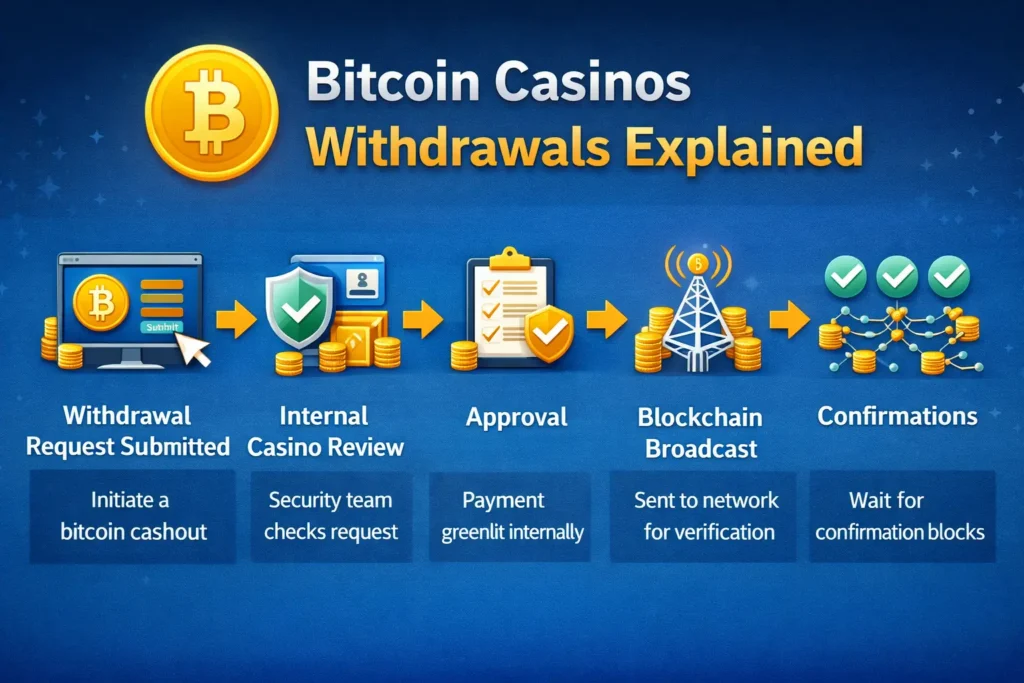 Bitcoin Casinos
Withdrawals Explained

Submit

Withdrawal Request Submitted

Initiate a bitcoin cashout

Internal Casino Review

Security team checks request

Approval

Payment greenlit internally

Blockchain Broadcast

Sent to network for verification

Confirmations

Wait for confirmation blocks